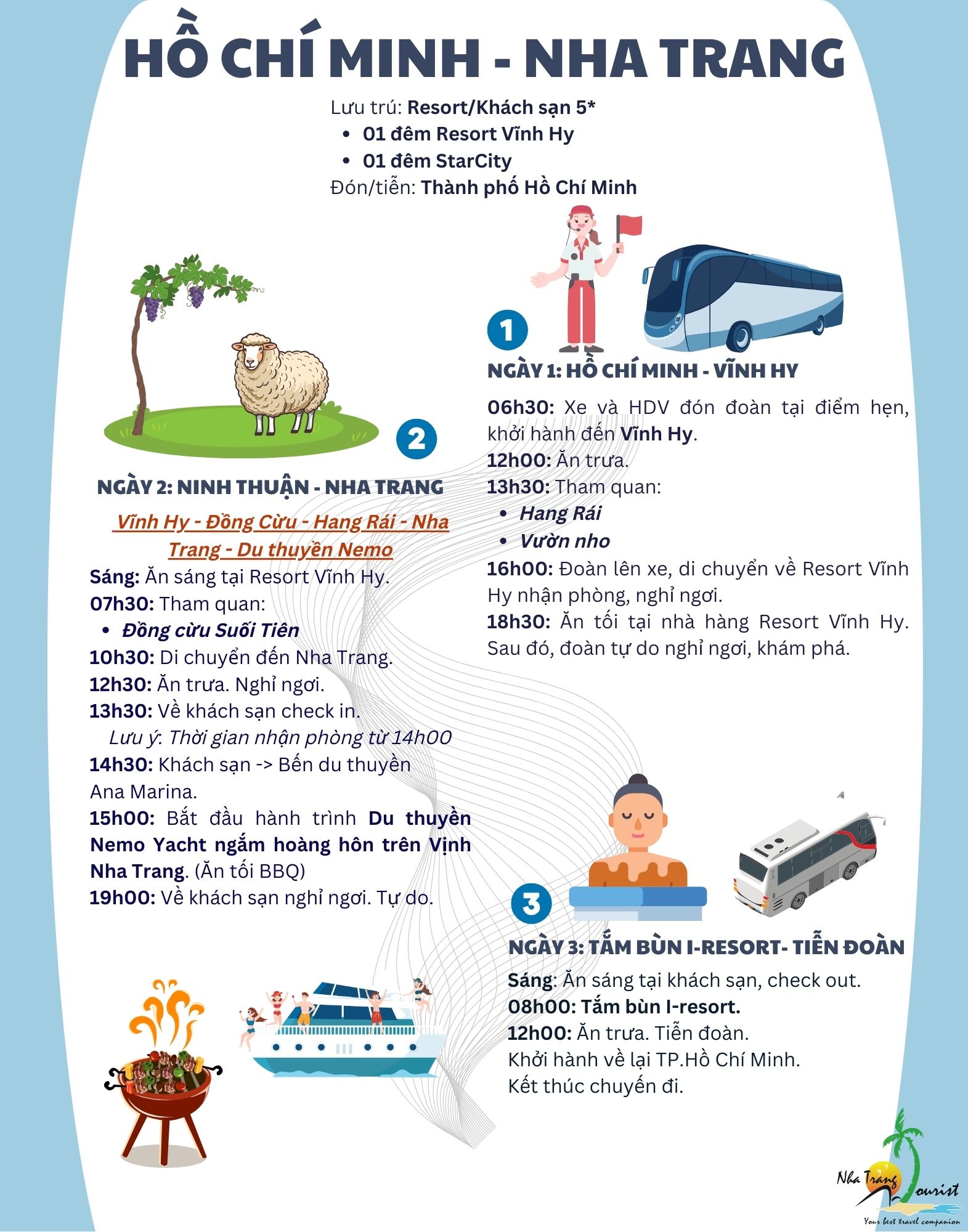 HỒ CHÍ MINH - NHA TRANG

Lưu trú: Resort/Khách sạn 5*
- 01 đêm Resort Vĩnh Hy
- 01 đêm StarCity

Đón/tiễn: Thành phố Hồ Chí Minh

1

NGÀY 1: HỒ CHÍ MINH - VĨNH HY

06h30: Xe và HDV đón đoàn tại điểm hẹn, khởi hành đến Vĩnh Hy.
12h00: Ăn trưa.
13h30: Tham quan:
- Hang Rái
- Vườn nho

16h00: Đoàn lên xe, di chuyển về Resort Vĩnh Hy nhận phòng, nghỉ ngơi.
18h30: Ăn tối tại nhà hàng Resort Vĩnh Hy. Sau đó, đoàn tự do nghỉ ngơi, khám phá.

2

NGÀY 2: NINH THUẬN - NHA TRANG

Vĩnh Hy - Đồng Cừu - Hang Rái - Nha Trang - Du thuyền Nemo

Sáng: Ăn sáng tại Resort Vĩnh Hy.
07h30: Tham quan:
- Đồng cừu Suối Tiên

10h30: Di chuyển đến Nha Trang.
12h30: Ăn trưa. Nghỉ ngơi.
13h30: Về khách sạn check in.
Lưu ý: Thời gian nhận phòng từ 14h00
14h30: Khách sạn -> Bến du thuyền Ana Marina.
15h00: Bắt đầu hành trình Du thuyền Nemo Yacht ngắm hoàng hôn trên Vịnh Nha Trang. (Ăn tối BBQ)
19h00: Về khách sạn nghỉ ngơi. Tự do.

3

NGÀY 3: TẮM BÙN I-RESORT- TIỄN ĐOÀN

Sáng: Ăn sáng tại khách sạn, check out.
08h00: Tắm bùn I-resort.
12h00: Ăn trưa. Tiễn đoàn.
Khởi hành về lại TP.Hồ Chí Minh.
Kết thúc chuyến đi.

Nha Trang Tourist
Your best travel companion